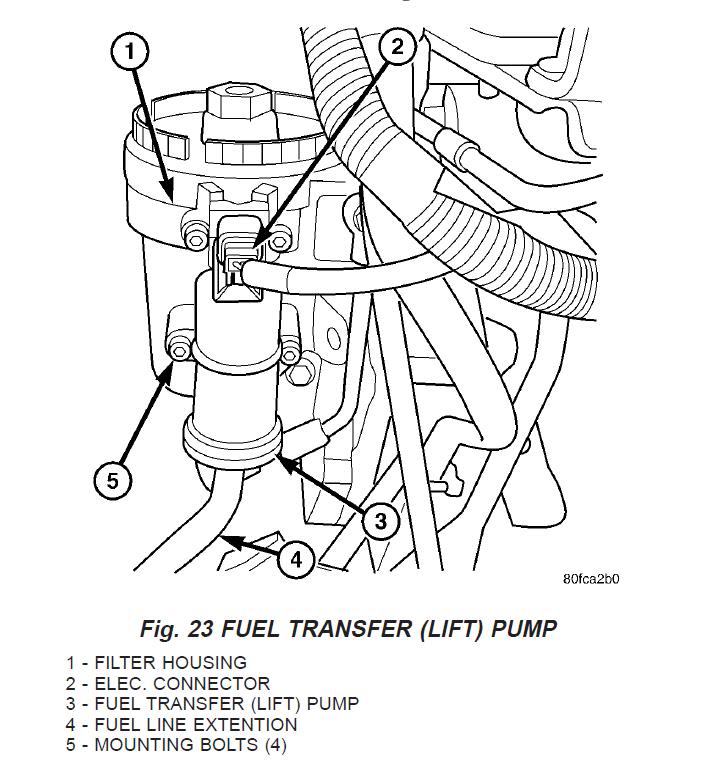 1

2

5

3

4

80fca2b0

Fig. 23 FUEL TRANSFER (LIFT) PUMP

1 - FILTER HOUSING
2 - ELEC. CONNECTOR
3 - FUEL TRANSFER (LIFT) PUMP
4 - FUEL LINE EXTENTION
5 - MOUNTING BOLTS (4)