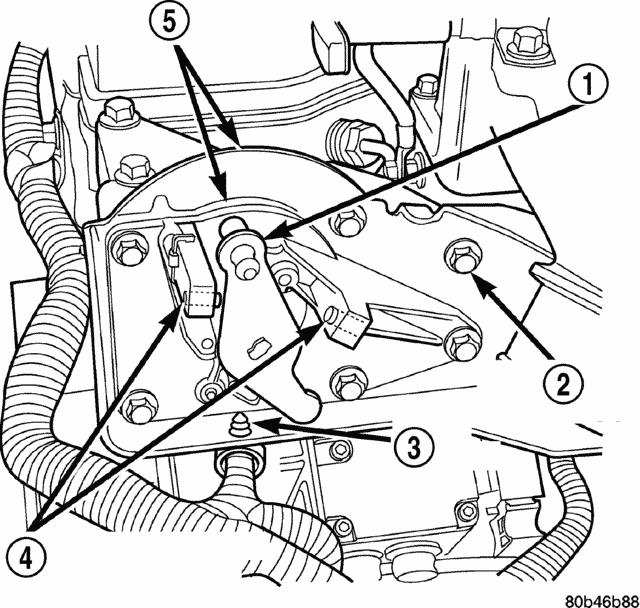 5
1
2
3
4
80b46b88