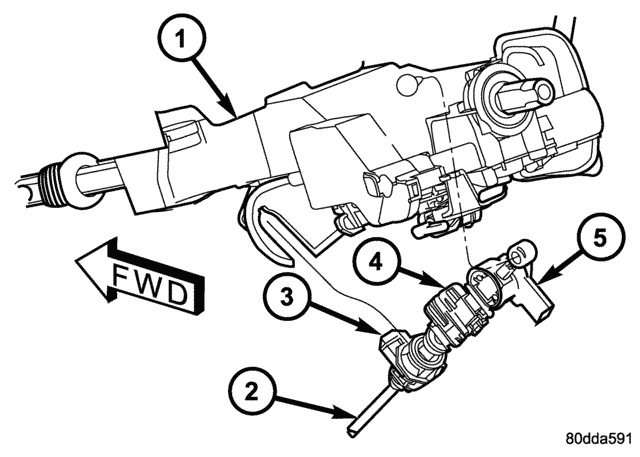 1
FWD
4
5
3
2
80dda591